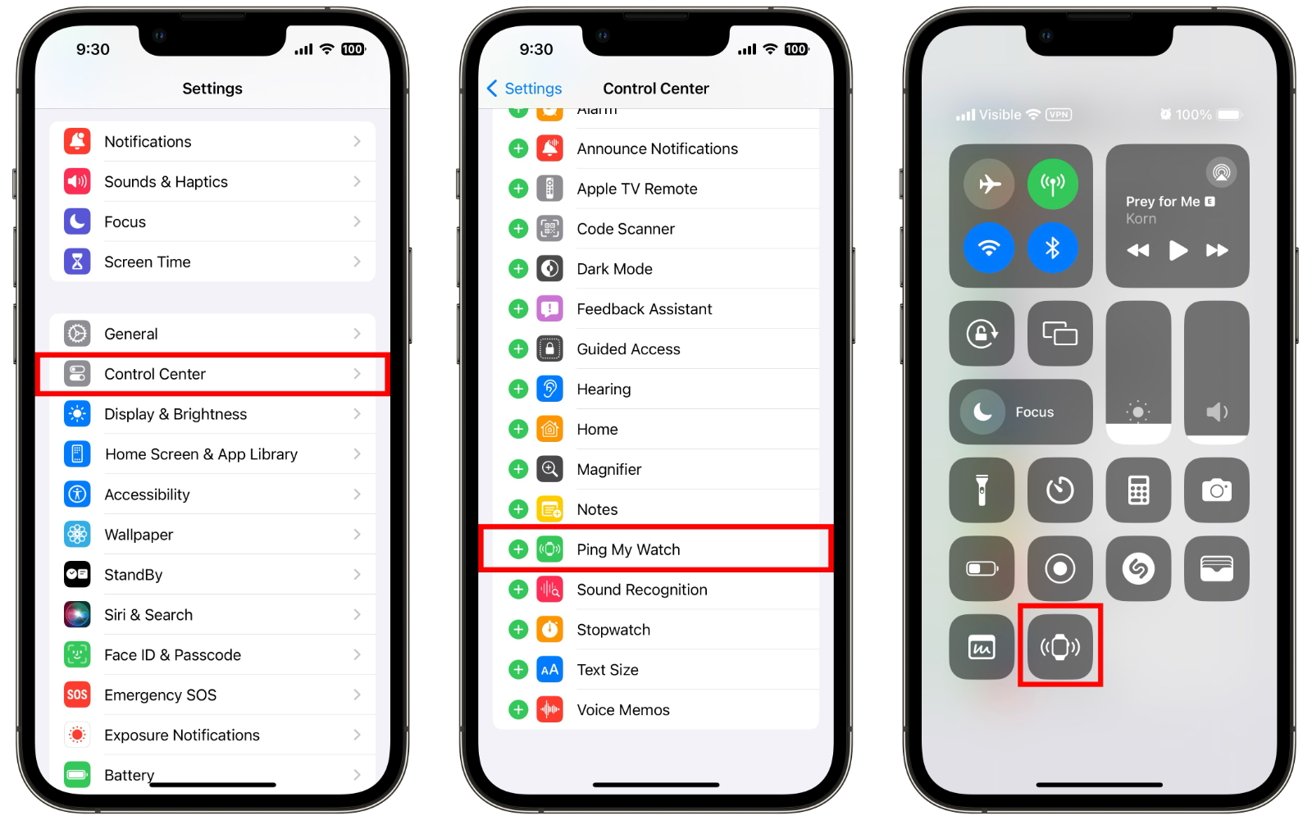 9:30
100

Settings

Notifications
Sounds & Haptics
Focus
Screen Time

General
Control Center
Display & Brightness
Home Screen & App Library
Accessibility
Wallpaper
StandBy
Siri & Search
Face ID & Passcode
SOS Emergency SOS
Exposure Notifications
Battery

9:30
100

Settings Control Center

Alarm
Announce Notifications
Apple TV Remote
Code Scanner
Dark Mode
Feedback Assistant
Guided Access
Hearing
Home
Magnifier
Notes
Ping My Watch
Sound Recognition
Stopwatch
AA Text Size
Voice Memos

Visible VPN
100%

Prey for Me E
Korn

Focus