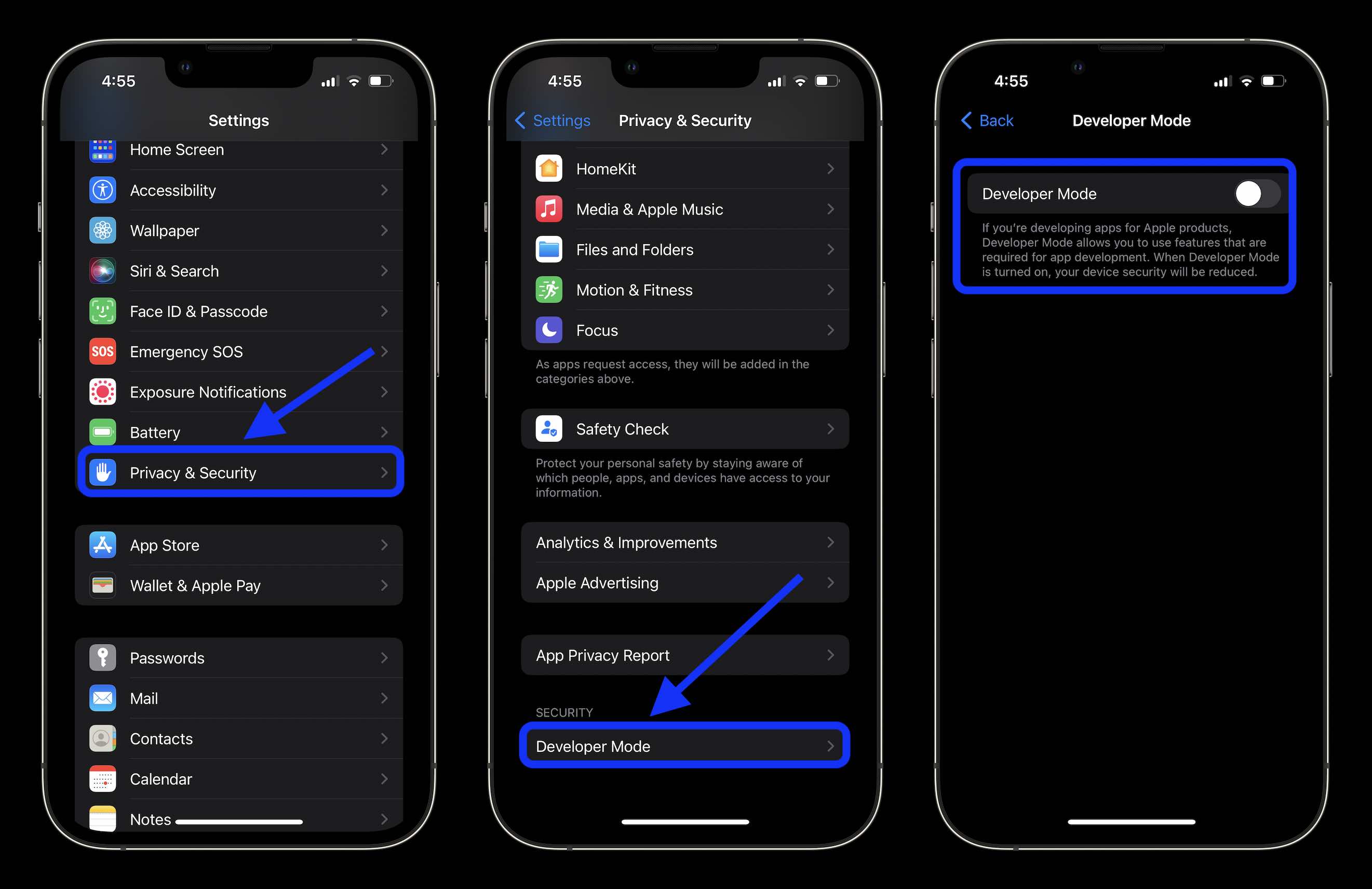 4:55

Settings

Home Screen

Accessibility

Wallpaper

Siri & Search

Face ID & Passcode

SOS Emergency SOS

Exposure Notifications

Battery

Privacy & Security

App Store

Wallet & Apple Pay

Passwords

Mail

Contacts

Calendar

Notes

4:55

Settings Privacy & Security

HomeKit

Media & Apple Music

Files and Folders

Motion & Fitness

Focus

As apps request access, they will be added in the categories above.

Safety Check

Protect your personal safety by staying aware of which people, apps, and devices have access to your information.

Analytics & Improvements

Apple Advertising

App Privacy Report

SECURITY

Developer Mode

4:55

Back Developer Mode

Developer Mode

If you're developing apps for Apple products, Developer Mode allows you to use features that are required for app development. When Developer Mode is turned on, your device security will be reduced.